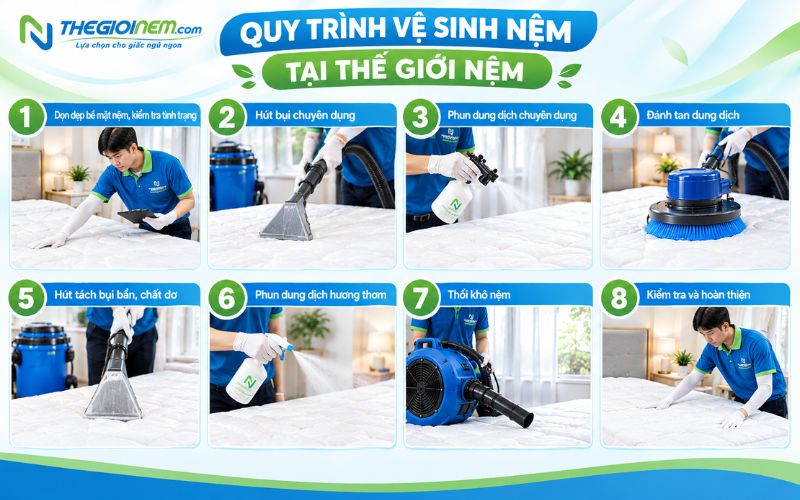 THEGIOINEM.com
Lựa chọn cho giấc ngủ ngon

QUY TRÌNH VỆ SINH NỆM
TẠI THẾ GIỚI NỆM

1 Dọn dẹp bề mặt nệm, kiểm tra tình trạng

2 Hút bụi chuyên dụng

3 Phun dung dịch chuyên dụng

4 Đánh tan dung dịch

5 Hút tách bụi bẩn, chất dơ

6 Phun dung dịch hương thơm

7 Thổi khô nệm

8 Kiểm tra và hoàn thiện